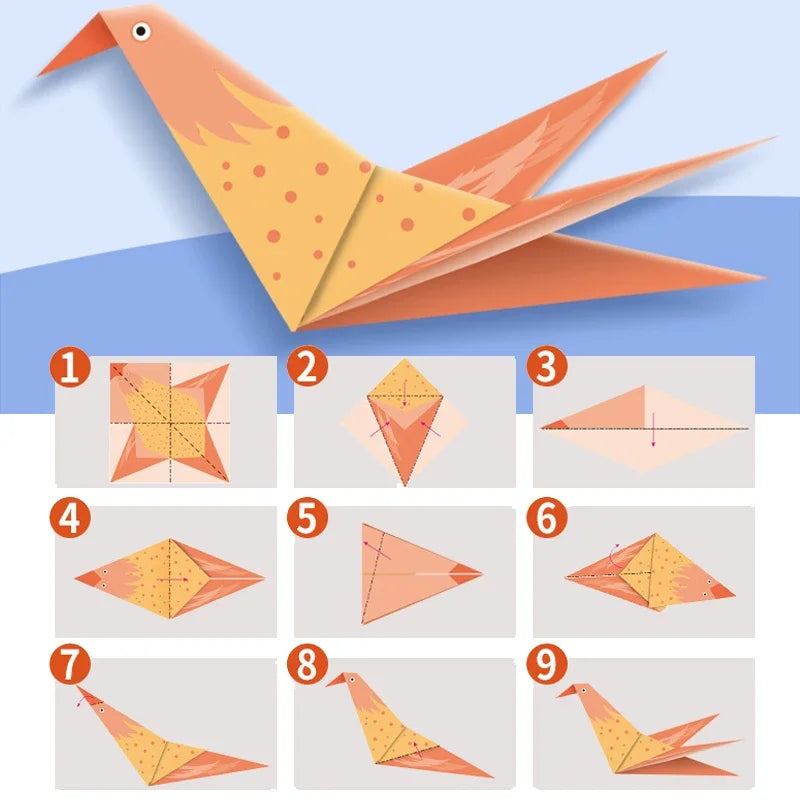 1
2
3
4
5
6
7
8
9