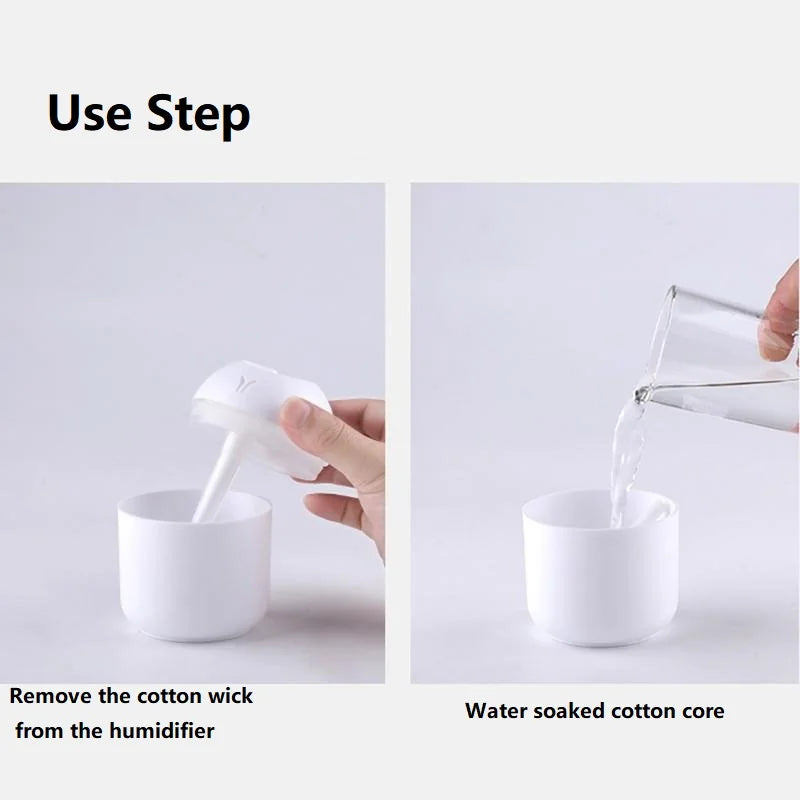 Use Step

Remove the cotton wick from the humidifier

Water soaked cotton core