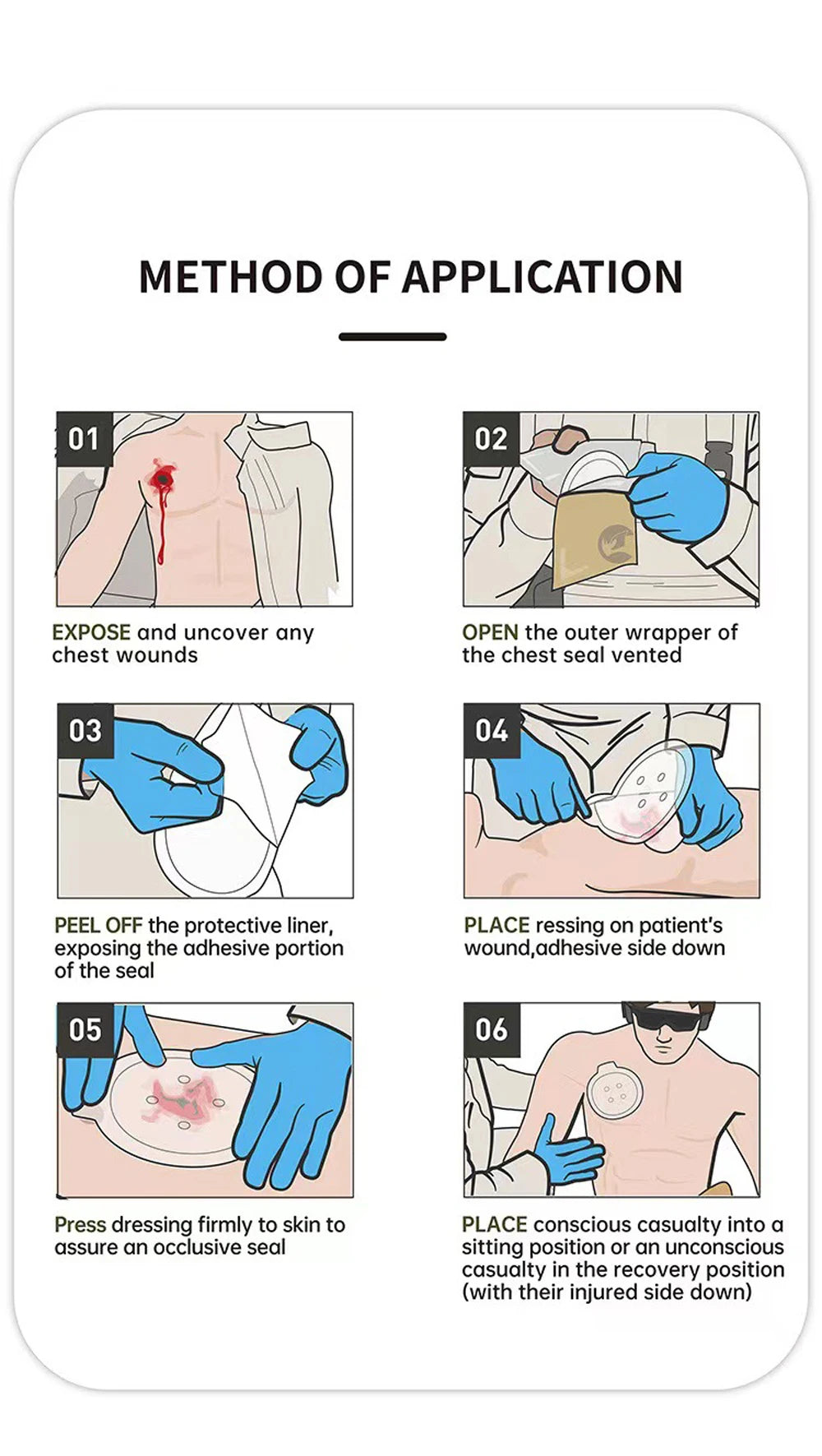 METHOD OF APPLICATION

01

EXPOSE and uncover any chest wounds

02

OPEN the outer wrapper of the chest seal vented

03

PEEL OFF the protective liner, exposing the adhesive portion of the seal

04

PLACE ressing on patient's wound,adhesive side down

05

Press dressing firmly to skin to assure an occlusive seal

06

PLACE conscious casualty into a sitting position or an unconscious casualty in the recovery position (with their injured side down)