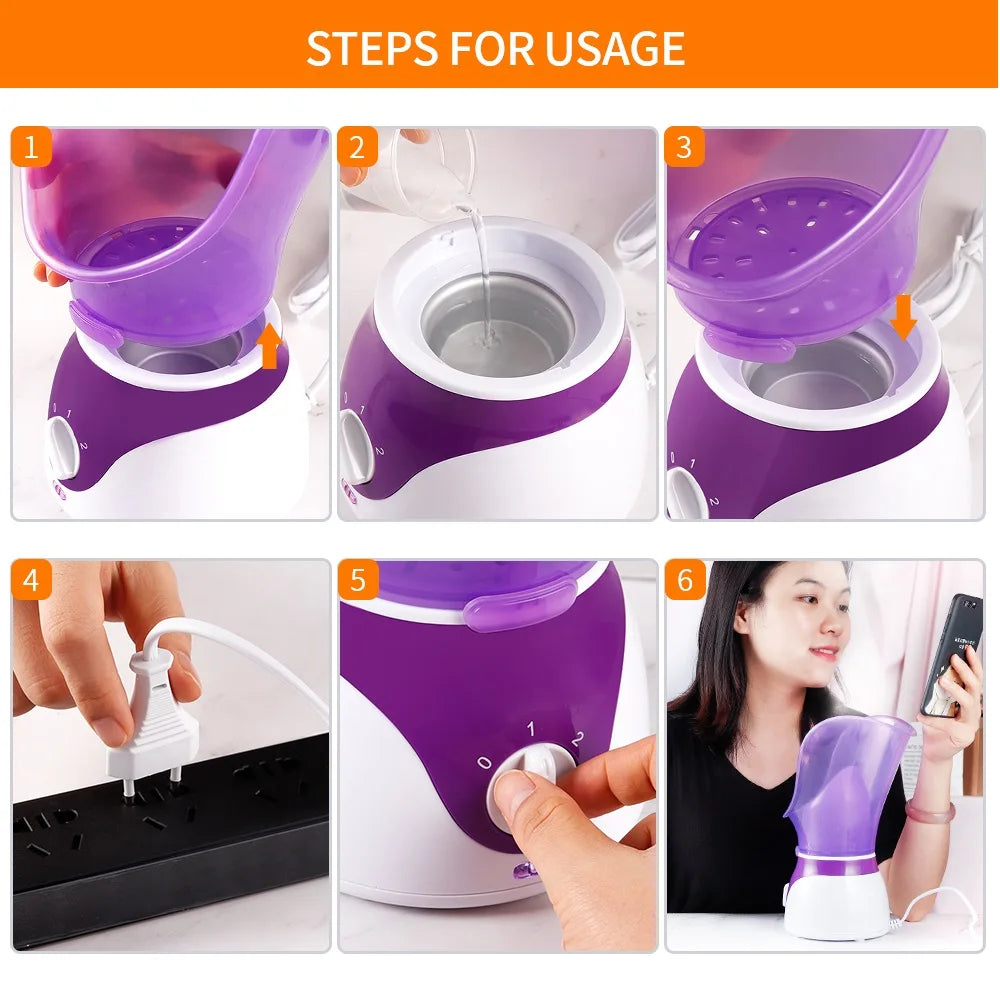 STEPS FOR USAGE

1

0 1 2

2

0 1 2

3

0 1 2

4

5

0 1 2

6